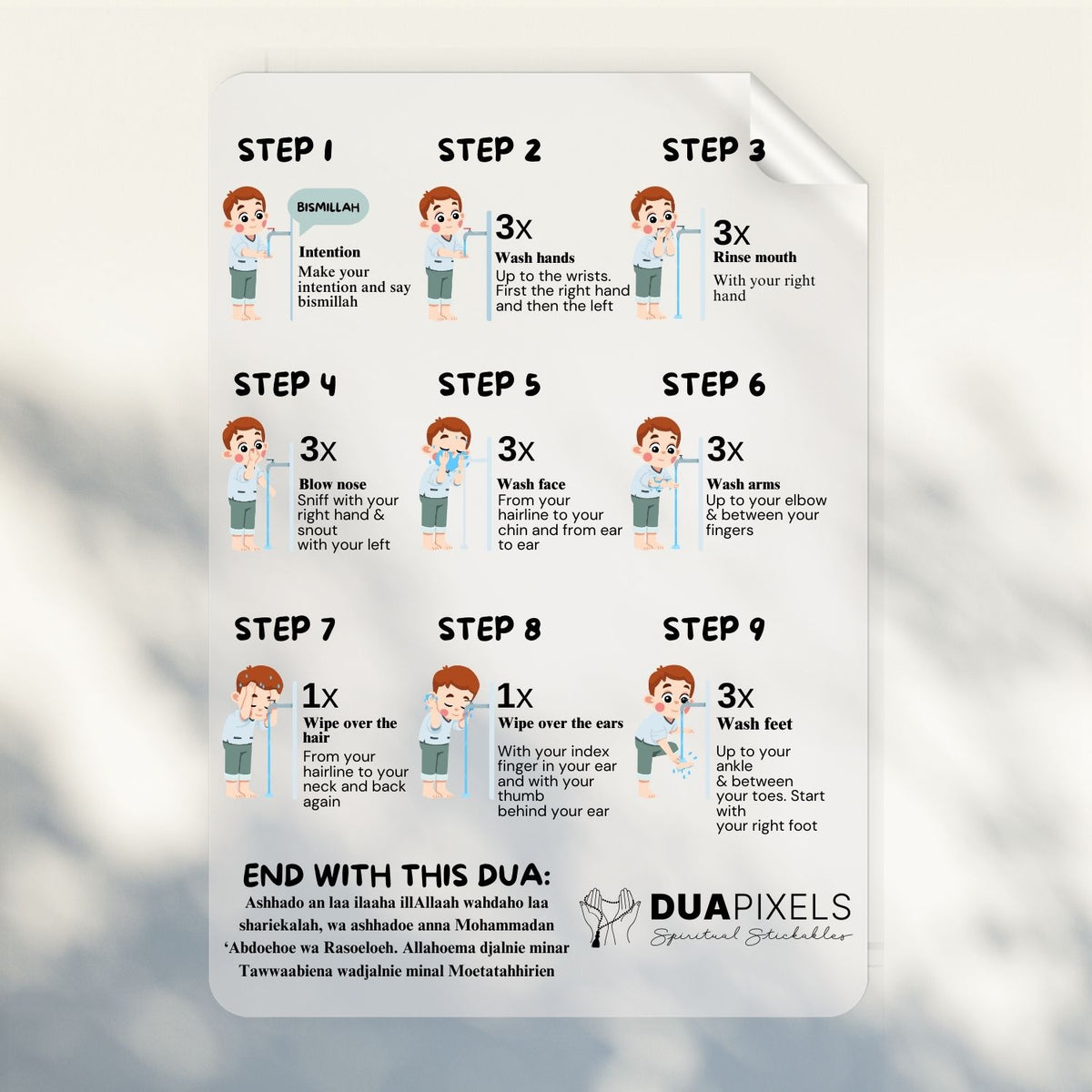 STEP 1

BISMILLAH

Intention
Make your intention and say bismillah

STEP 2

3x
Wash hands
Up to the wrists. First the right hand and then the left

STEP 3

3x
Rinse mouth
With your right hand

STEP 4

3x
Blow nose
Sniff with your right hand & snout with your left

STEP 5

3x
Wash face
From your hairline to your chin and from ear to ear

STEP 6

3x
Wash arms
Up to your elbow & between your fingers

STEP 7

1x
Wipe over the hair
From your hairline to your neck and back again

STEP 8

1x
Wipe over the ears
With your index finger in your ear and with your thumb behind your ear

STEP 9

3x
Wash feet
Up to your ankle & between your toes. Start with your right foot

END WITH THIS DUA:
Ashhado an laa ilaaha illAllaah wahdaho laa shariekalah, wa ashhadoe anna Mohammadan 'Abdoehoe wa Rasoeloeh. Allahoema djalnie minar Tawwaabiena wadjalnie minal Moetatahhirien

DUAPIXELS
Spiritual Stickables